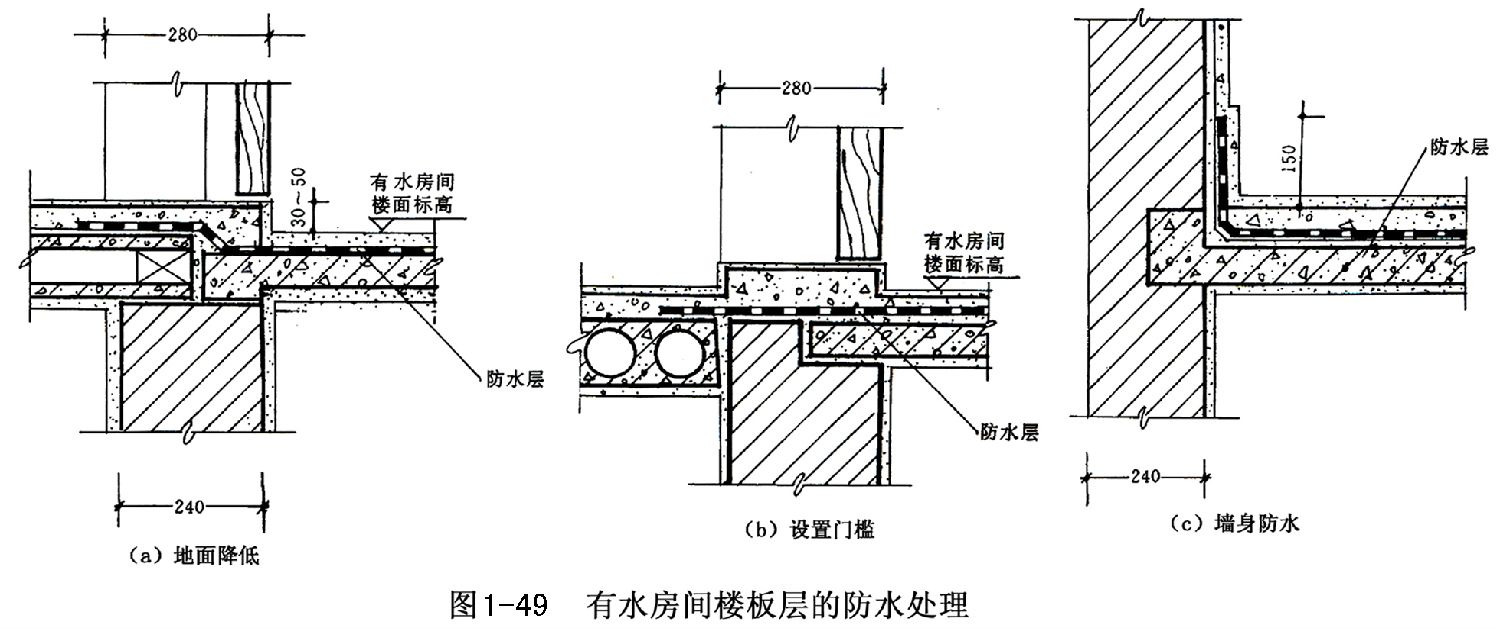 280

30~50

有水房间
楼面标高

防水层

240

(a) 地面降低

280

有水房间
楼面标高

防水层

(b) 设置门槛

150

防水层

240

(c) 墙身防水

图1-49 有水房间楼板层的防水处理