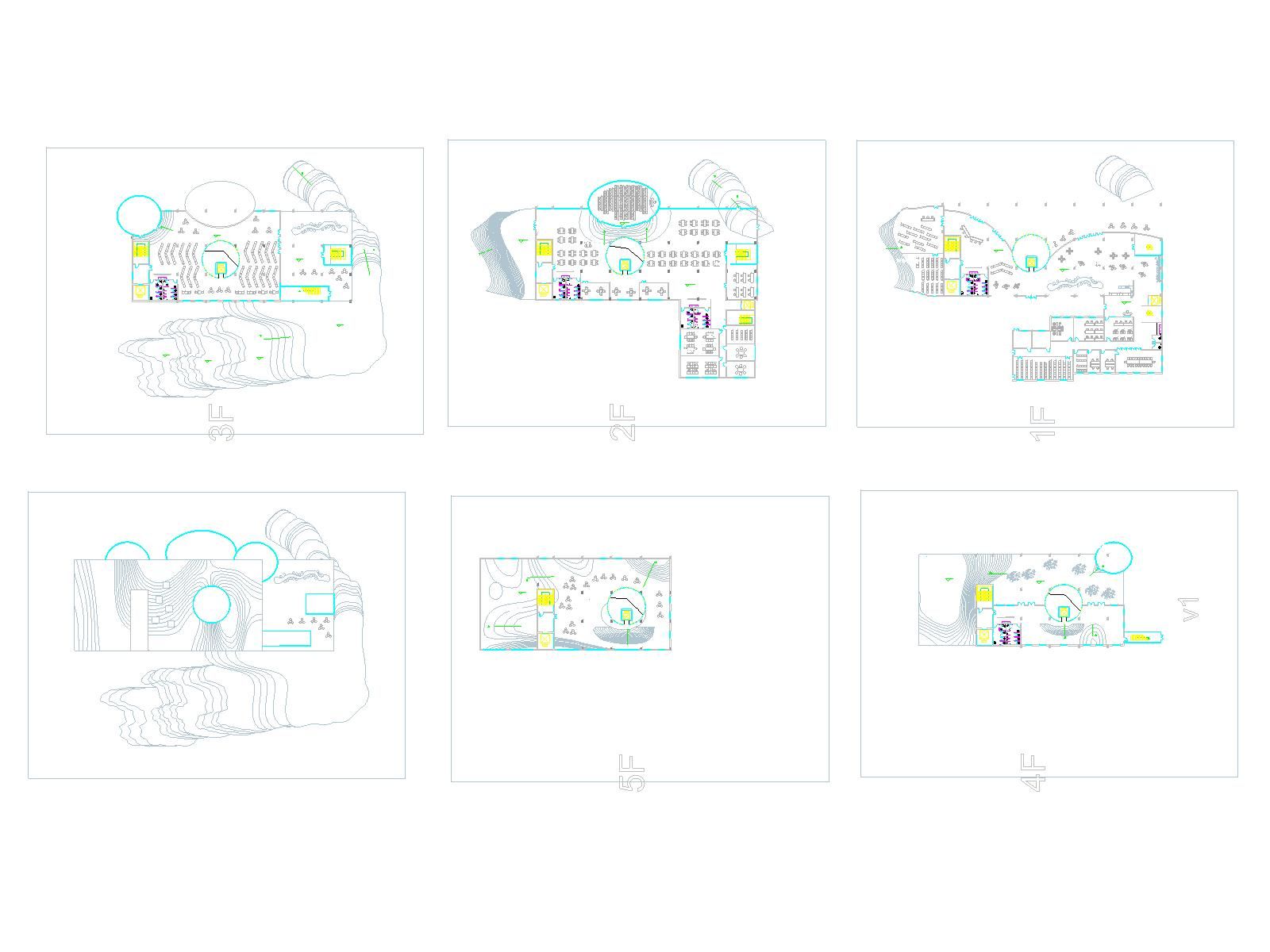 3F

2F

1F

5F

4F

v1