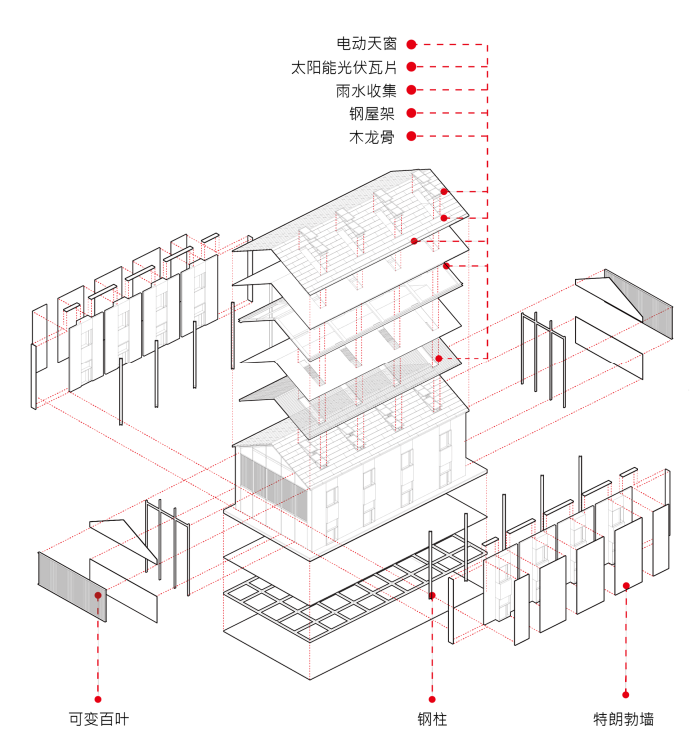 电动天窗
太阳能光伏瓦片
雨水收集
钢屋架
木龙骨

可变百叶
钢柱
特朗勃墙