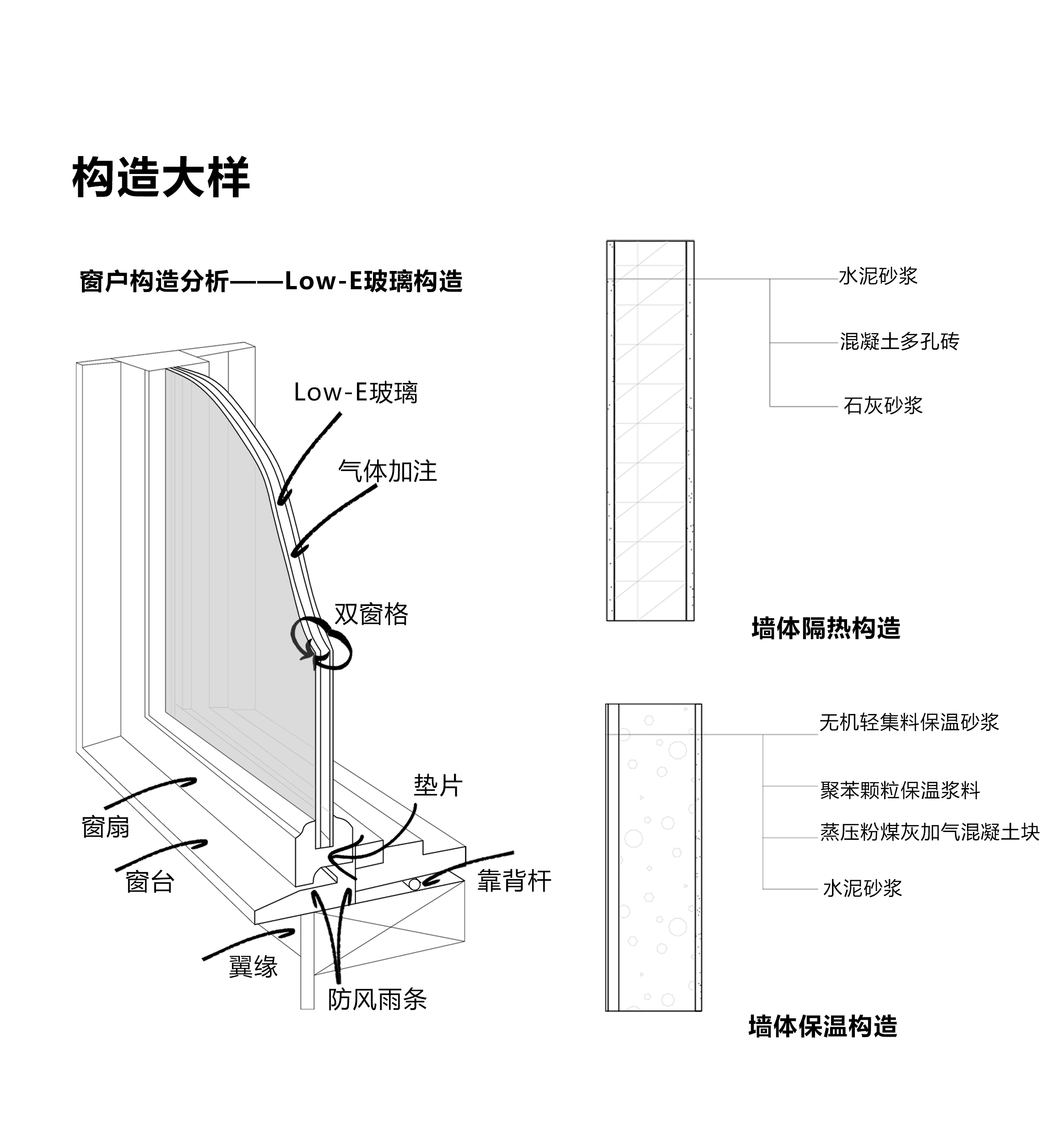 构造大样

窗户构造分析——Low-E玻璃构造

Low-E玻璃

气体加注

双窗格

垫片

窗扇

窗台

靠背杆

翼缘

防风雨条

水泥砂浆

混凝土多孔砖

石灰砂浆

墙体隔热构造

无机轻集料保温砂浆

聚苯颗粒保温浆料

蒸压粉煤灰加气混凝土块

水泥砂浆

墙体保温构造