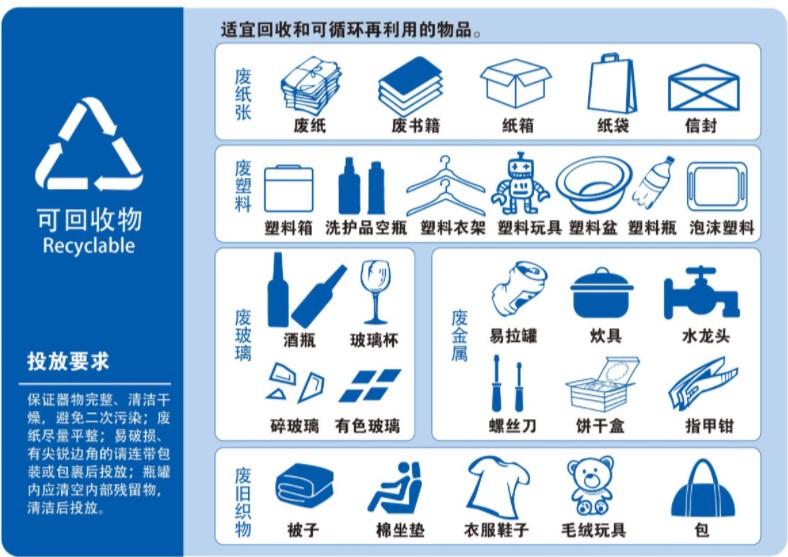 可回收物
Recyclable

投放要求

保证器物完整、清洁干燥，避免二次污染；废纸尽量平整；易破损、有尖锐边角的请连带包装或包裹后投放；瓶罐内应清空内部残留物，清洁后投放。

适宜回收和可循环再利用的物品。

废纸张
废纸
废书籍
纸箱
纸袋
信封

废塑料
塑料箱
洗护品空瓶
塑料衣架
塑料玩具
塑料盆
塑料瓶
泡沫塑料

废玻璃
酒瓶
玻璃杯
碎玻璃
有色玻璃

废金属
易拉罐
炊具
水龙头
螺丝刀
饼干盒
指甲钳

废旧织物
被子
棉坐垫
衣服鞋子
毛绒玩具
包