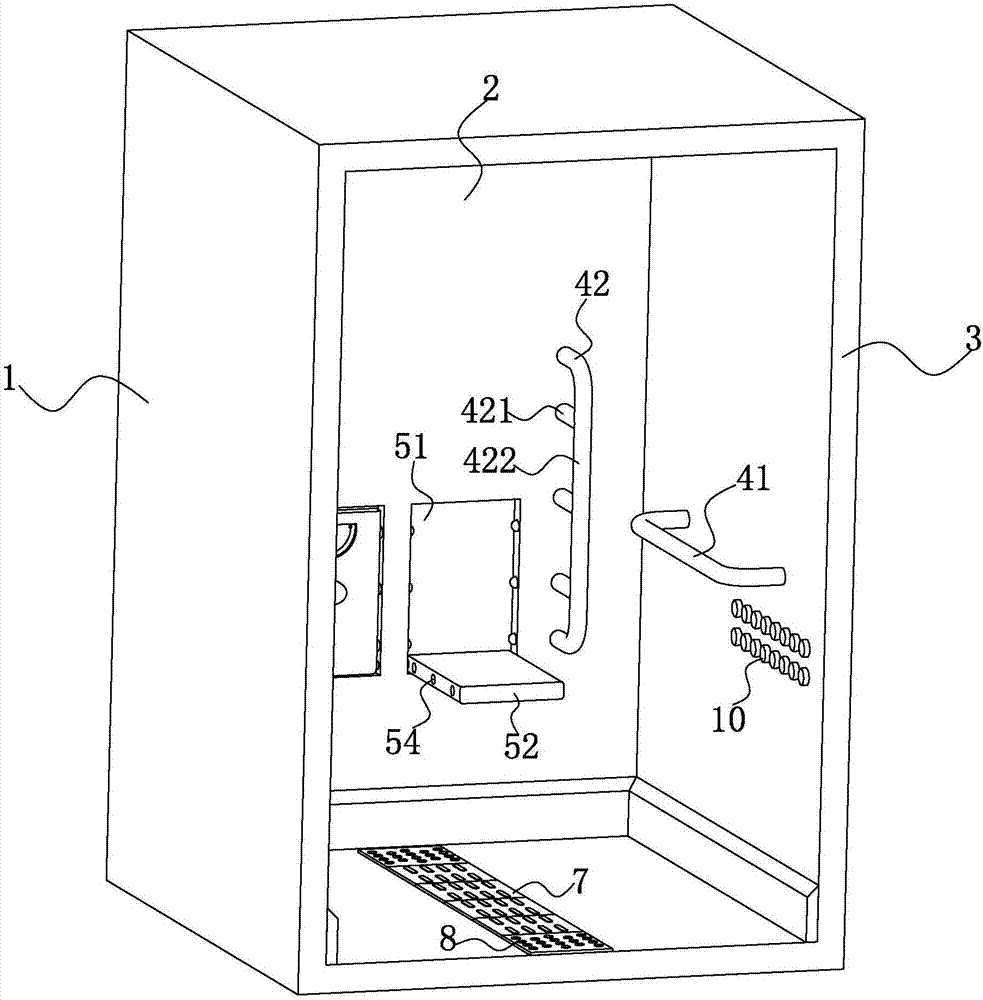 2
42
3
1
421
51
422
41
10
54
52
7
8