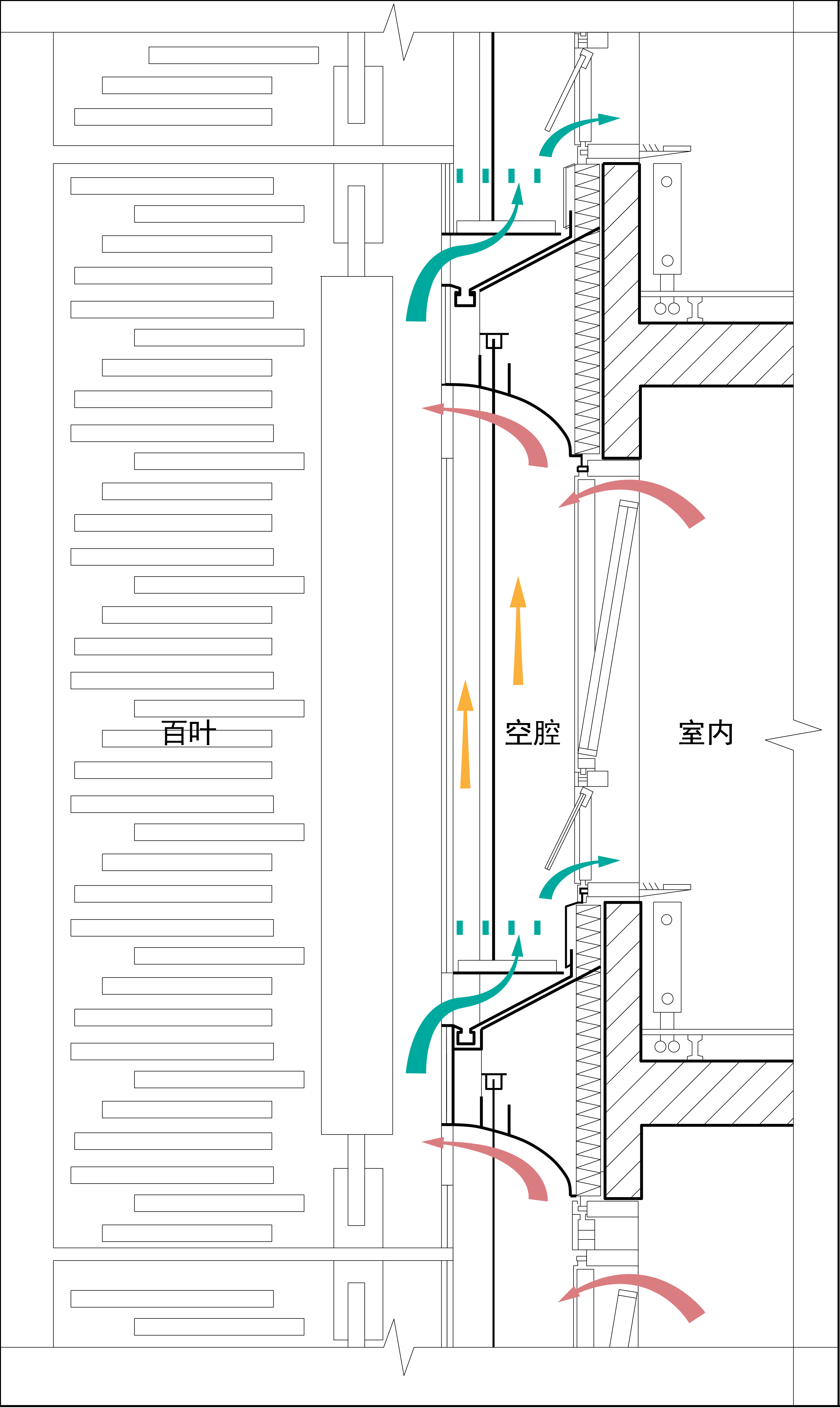 百叶

空腔

室内