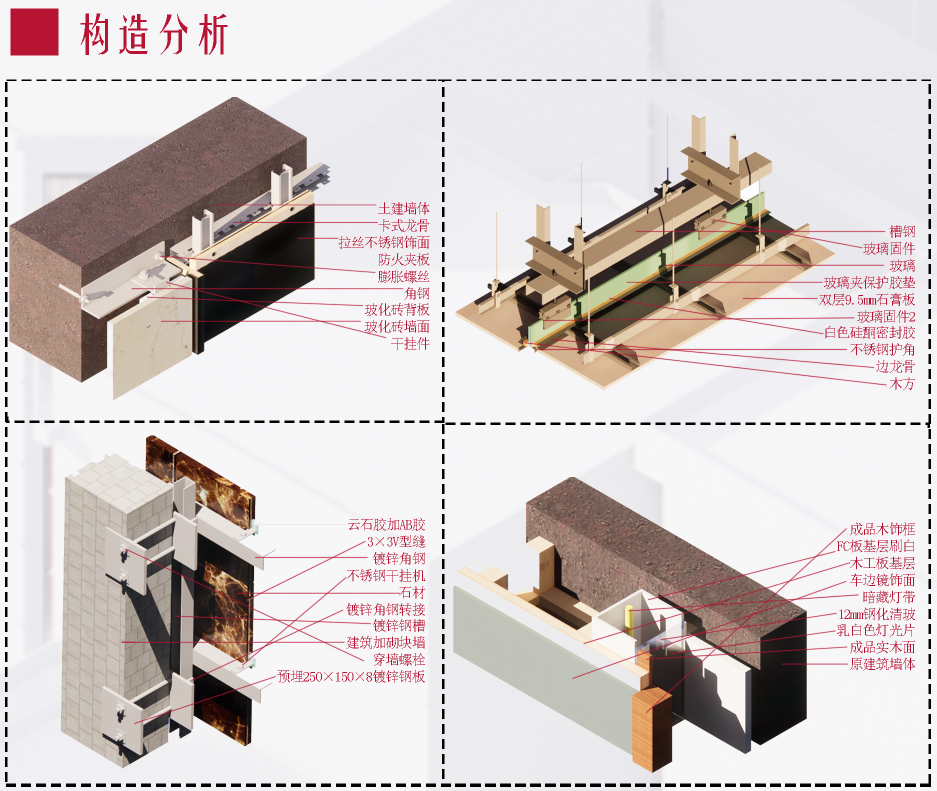 构造分析

土建墙体
卡式龙骨
拉丝不锈钢饰面
防火夹板
膨胀螺丝
角钢
玻化砖背板
玻化砖墙面
干挂件

槽钢
玻璃固件
玻璃
玻璃夹保护胶垫
双层9.5mm石膏板
玻璃固件2
白色硅酮密封胶
不锈钢护角
边龙骨
木方

云石胶加AB胶
3×3V型缝
镀锌角钢
不锈钢干挂机
石材
镀锌角钢转接
镀锌钢槽
建筑加砌块墙
穿墙螺栓
预埋250×150×8镀锌钢板

成品木饰框
FC板基层刷白
木工板基层
车边镜饰面
暗藏灯带
12mm钢化清玻
乳白色灯光片
成品实木面
原建筑墙体