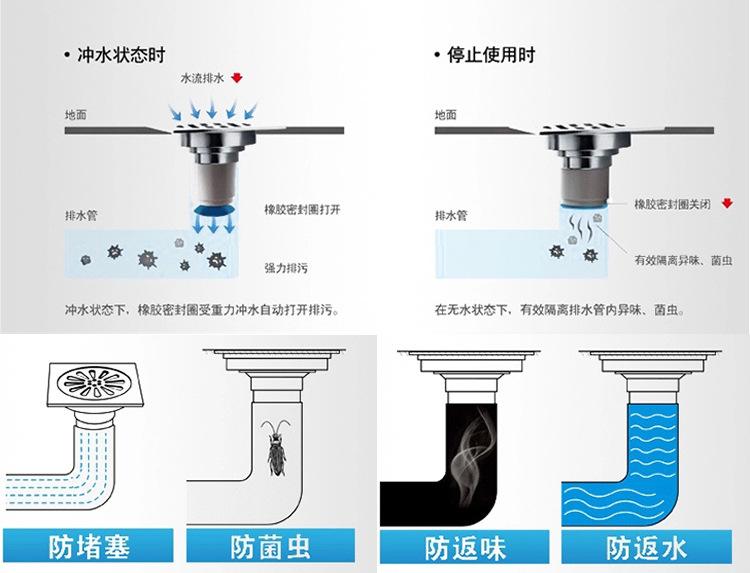 • 冲水状态时

水流排水

地面

排水管

橡胶密封圈打开

强力排污

冲水状态下，橡胶密封圈受重力冲水自动打开排污。

• 停止使用时

地面

排水管

橡胶密封圈关闭

有效隔离异味、菌虫

在无水状态下，有效隔离排水管内异味、菌虫。

防堵塞

防菌虫

防返味

防返水