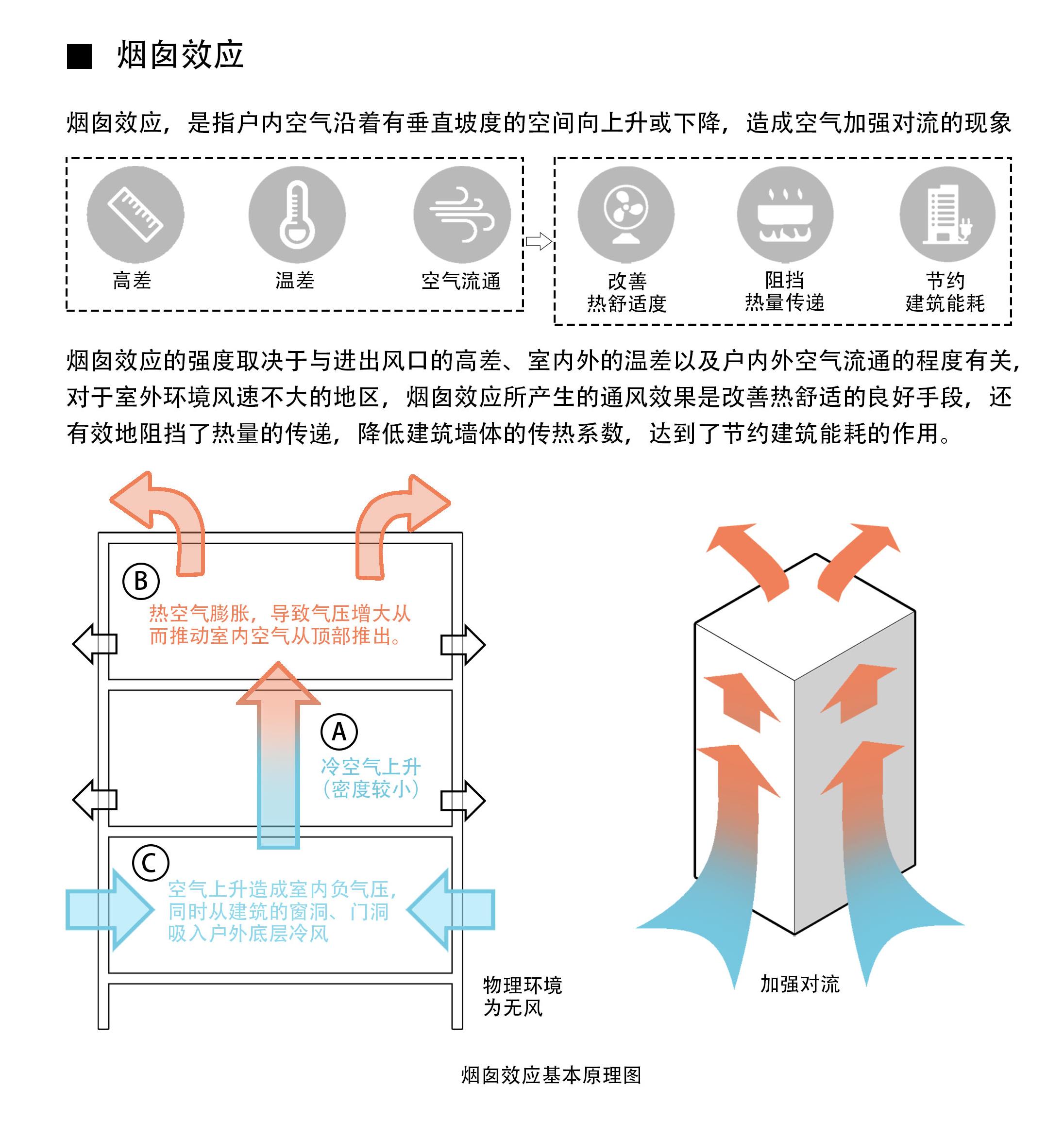 ■ 烟囱效应

烟囱效应，是指户内空气沿着有垂直坡度的空间向上升或下降，造成空气加强对流的现象

高差

温差

空气流通

改善
热舒适度

阻挡
热量传递

节约
建筑能耗

烟囱效应的强度取决于与进出风口的高差、室内外的温差以及户内外空气流通的程度有关，对于室外环境风速不大的地区，烟囱效应所产生的通风效果是改善热舒适的良好手段，还有效地阻挡了热量的传递，降低建筑墙体的传热系数，达到了节约建筑能耗的作用。

B
热空气膨胀，导致气压增大从而推动室内空气从顶部推出。

A
冷空气上升
（密度较小）

C
空气上升造成室内负气压，同时从建筑的窗洞、门洞吸入户外底层冷风

物理环境
为无风

加强对流

烟囱效应基本原理图