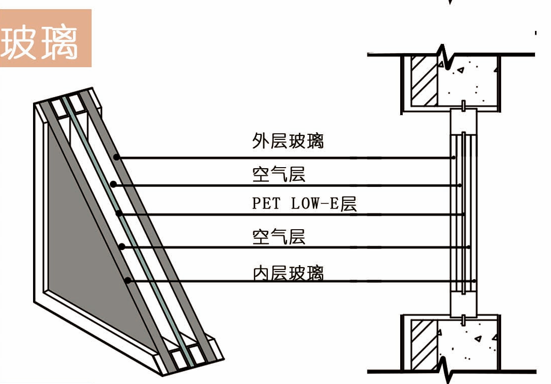 玻璃

外层玻璃

空气层

PET LOW-E层

空气层

内层玻璃