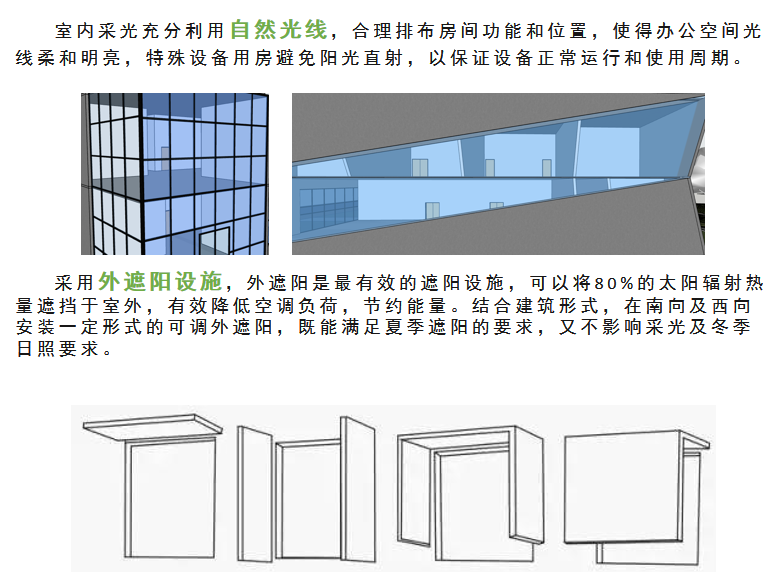 室内采光充分利用自然光线，合理排布房间功能和位置，使得办公空间光线柔和明亮，特殊设备用房避免阳光直射，以保证设备正常运行和使用周期。

采用外遮阳设施，外遮阳是最有效的遮阳设施，可以将80%的太阳辐射热量遮挡于室外，有效降低空调负荷，节约能量。结合建筑形式，在南向及西向安装一定形式的可调外遮阳，既能满足夏季遮阳的要求，又不影响采光及冬季日照要求。