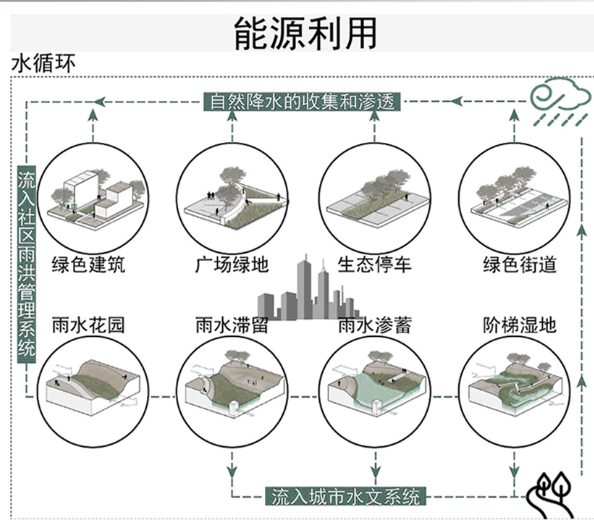 能源利用

水循环

自然降水的收集和渗透

流入社区雨洪管理系统

绿色建筑

广场绿地

生态停车

绿色街道

雨水花园

雨水滞留

雨水渗蓄

阶梯湿地

流入城市水文系统