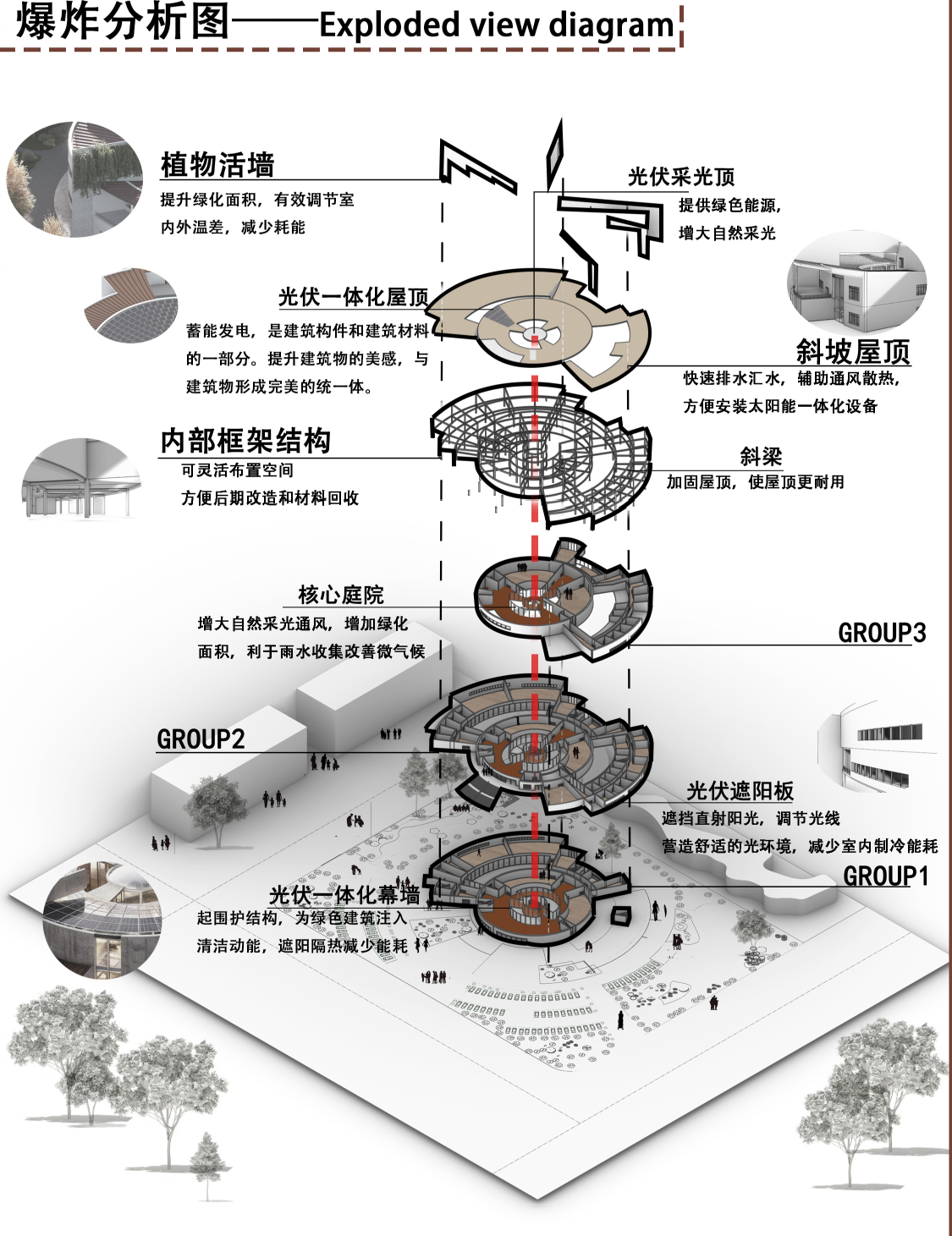 爆炸分析图——Exploded view diagram

植物活墙
提升绿化面积，有效调节室内外温差，减少耗能

光伏采光顶
提供绿色能源，增大自然采光

光伏一体化屋顶
蓄能发电，是建筑构件和建筑材料的一部分。提升建筑物的美感，与建筑物形成完美的统一体。

斜坡屋顶
快速排水汇水，辅助通风散热，方便安装太阳能一体化设备

内部框架结构
可灵活布置空间
方便后期改造和材料回收

斜梁
加固屋顶，使屋顶更耐用

核心庭院
增大自然采光通风，增加绿化面积，利于雨水收集改善微气候

GROUP3

GROUP2

光伏遮阳板
遮挡直射阳光，调节光线
营造舒适的光环境，减少室内制冷能耗

GROUP1

光伏一体化幕墙
起围护结构，为绿色建筑注入清洁动能，遮阳隔热减少能耗