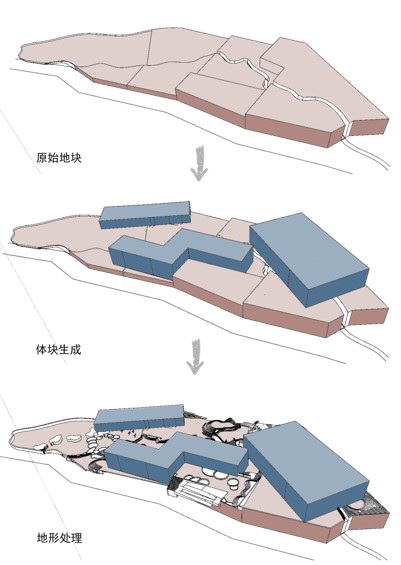 原始地块

体块生成

地形处理