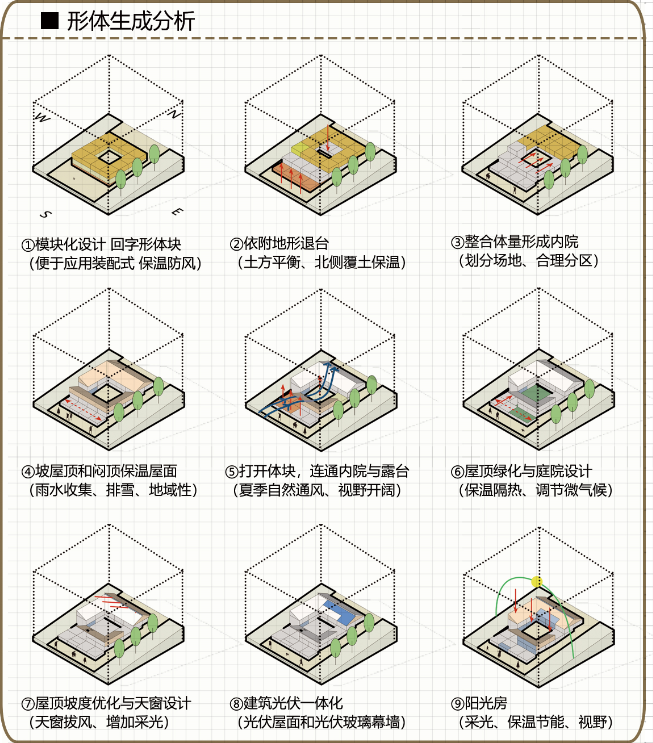 ■ 形体生成分析

W
N
S
E

①模块化设计 回字形体块
（便于应用装配式 保温防风）

②依附地形退台
（土方平衡、北侧覆土保温）

③整合体量形成内院
（划分场地、合理分区）

④坡屋顶和闷顶保温屋面
（雨水收集、排雪、地域性）

⑤打开体块，连通内院与露台
（夏季自然通风、视野开阔）

⑥屋顶绿化与庭院设计
（保温隔热、调节微气候）

⑦屋顶坡度优化与天窗设计
（天窗拔风、增加采光）

⑧建筑光伏一体化
（光伏屋面和光伏玻璃幕墙）

⑨阳光房
（采光、保温节能、视野）