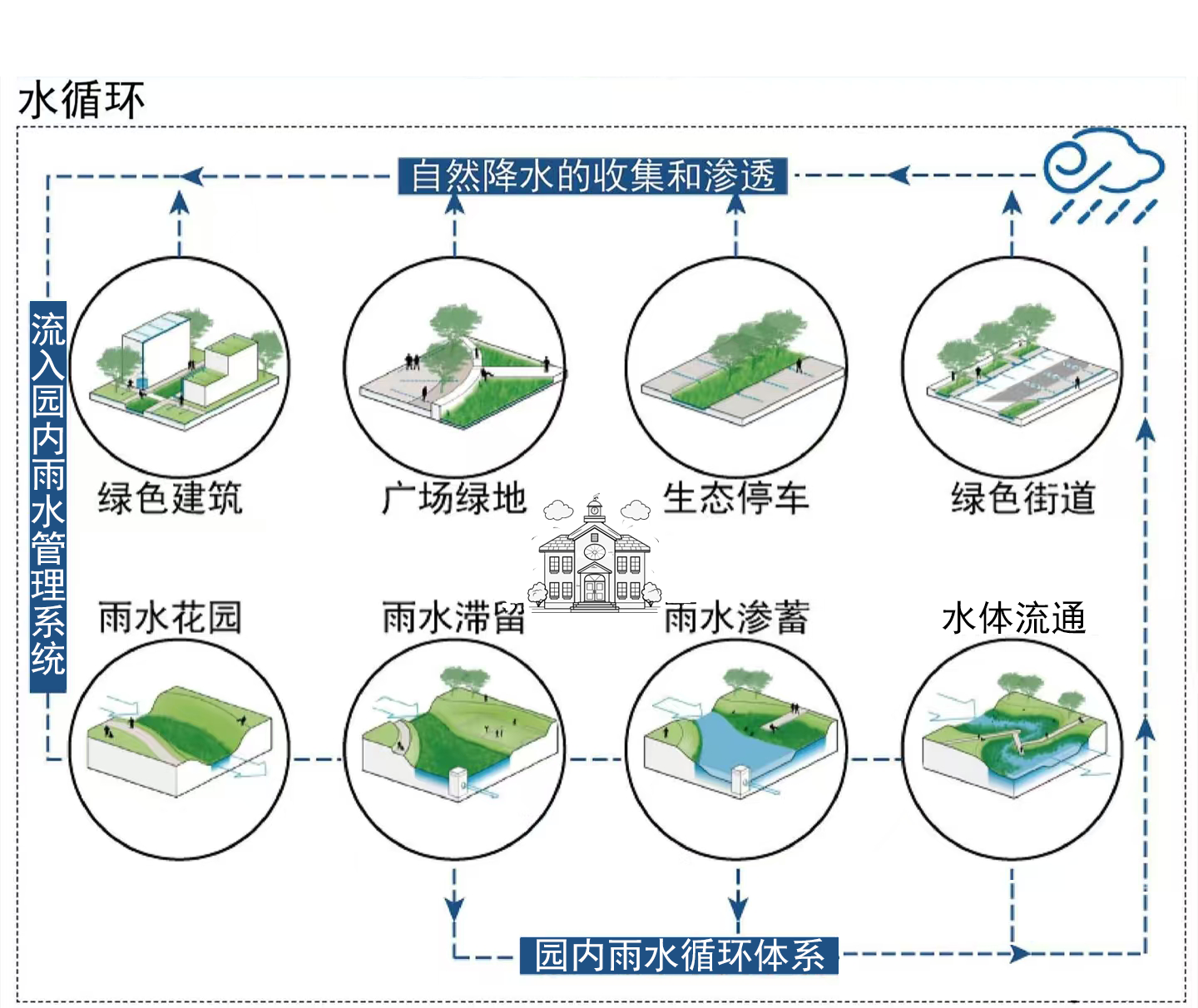 水循环

自然降水的收集和渗透

流入园内雨水管理系统

绿色建筑

广场绿地

生态停车

绿色街道

雨水花园

雨水滞留

雨水渗蓄

水体流通

园内雨水循环体系