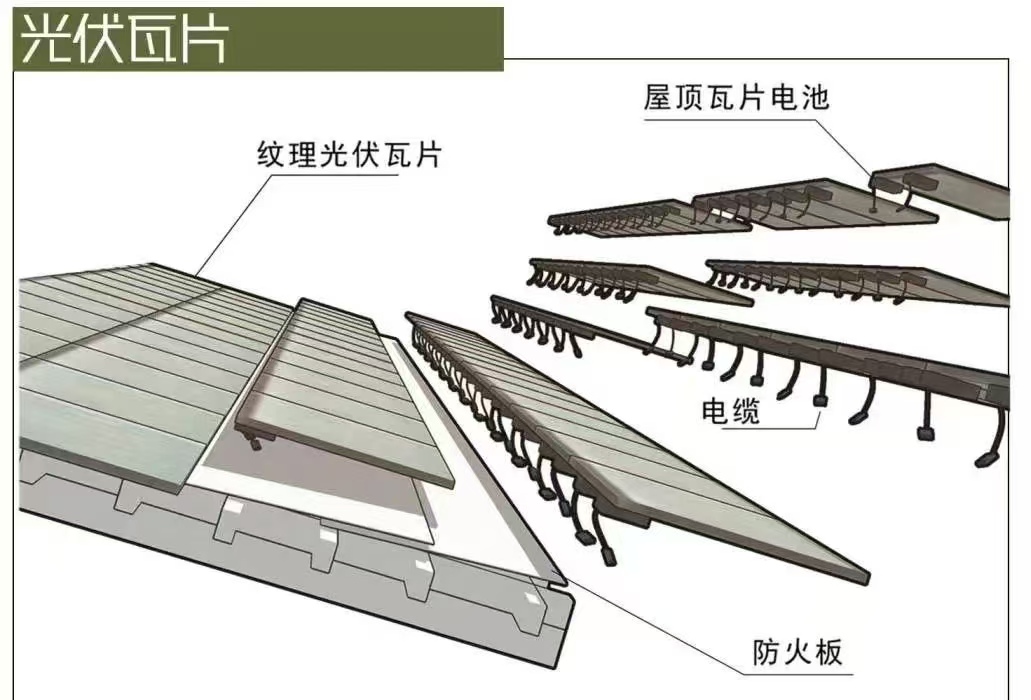 光伏瓦片

屋顶瓦片电池

纹理光伏瓦片

电缆

防火板