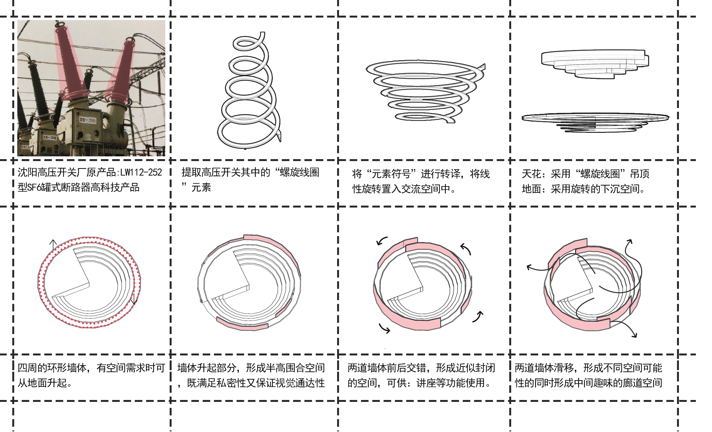 沈阳高压开关厂原产品：LW112-252型SF6罐式断路器高科技产品

提取高压开关其中的“螺旋线圈”元素

将“元素符号”进行转译，将线性旋转置入交流空间中。

天花：采用“螺旋线圈”吊顶
地面：采用旋转的下沉空间。

四周的环形墙体，有空间需求时可从地面升起。

墙体升起部分，形成半高围合空间，既满足私密性又保证视觉通达性

两道墙体前后交错，形成近似封闭的空间，可供：讲座等功能使用。

两道墙体滑移，形成不同空间可能性的同时形成中间趣味的廊道空间