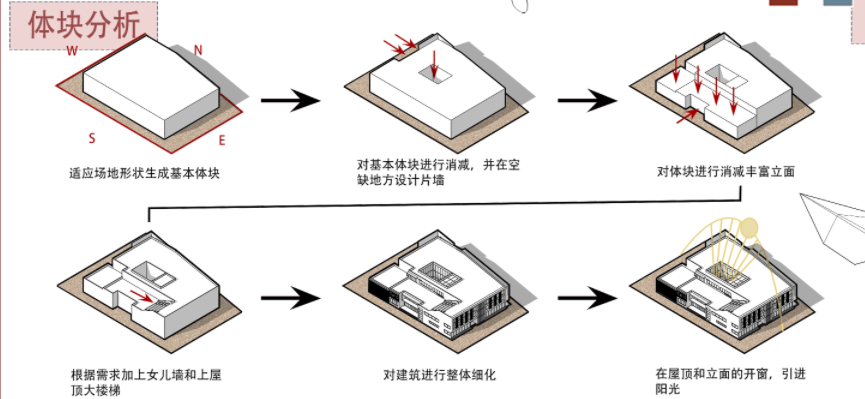 体块分析

W
N
S
E

适应场地形状生成基本体块

对基本体块进行消减，并在空缺地方设计片墙

对体块进行消减丰富立面

根据需求加上女儿墙和上屋顶大楼梯

对建筑进行整体细化

在屋顶和立面的开窗，引进阳光