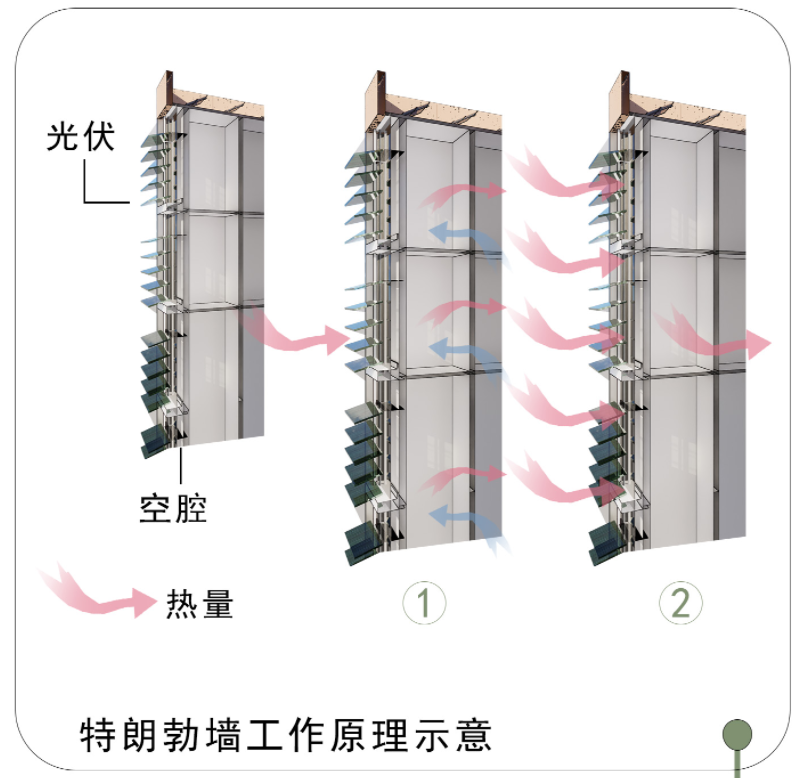 光伏

空腔

热量

①

②

特朗勃墙工作原理示意