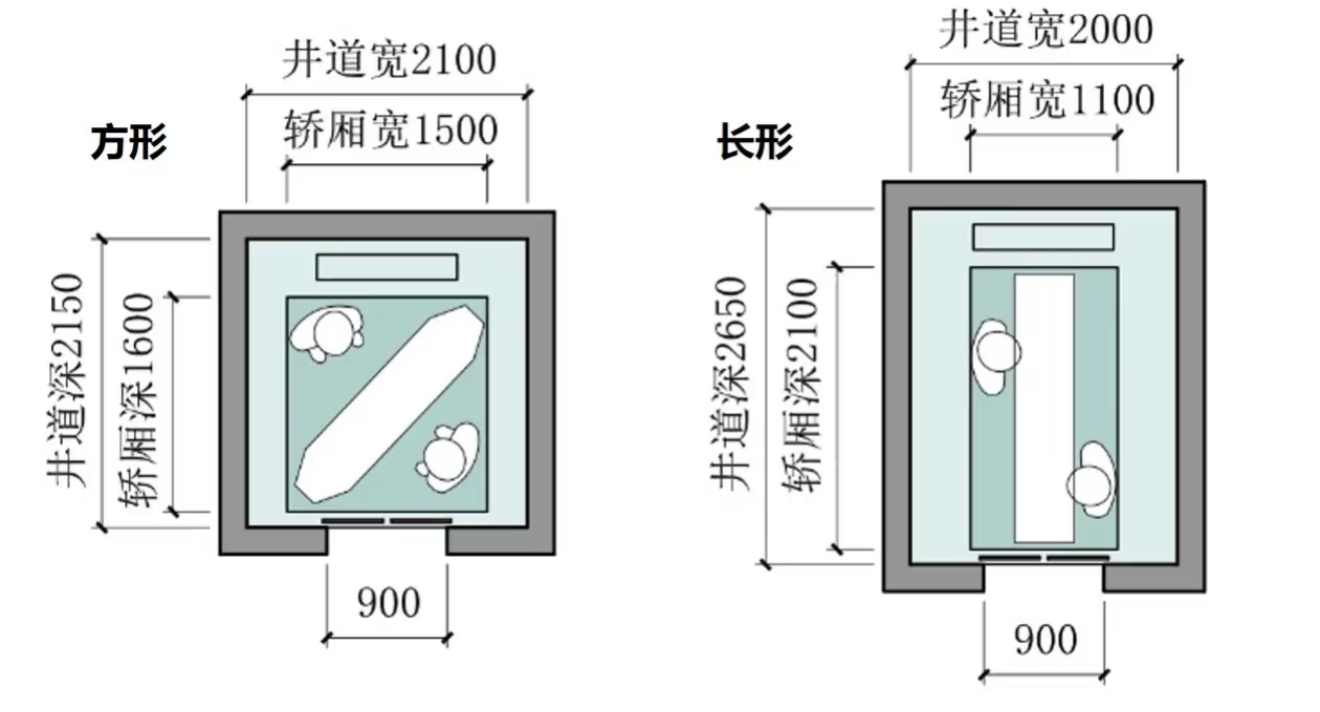 方形

井道宽2100

轿厢宽1500

井道深2150

轿厢深1600

900

长形

井道宽2000

轿厢宽1100

井道深2650

轿厢深2100

900