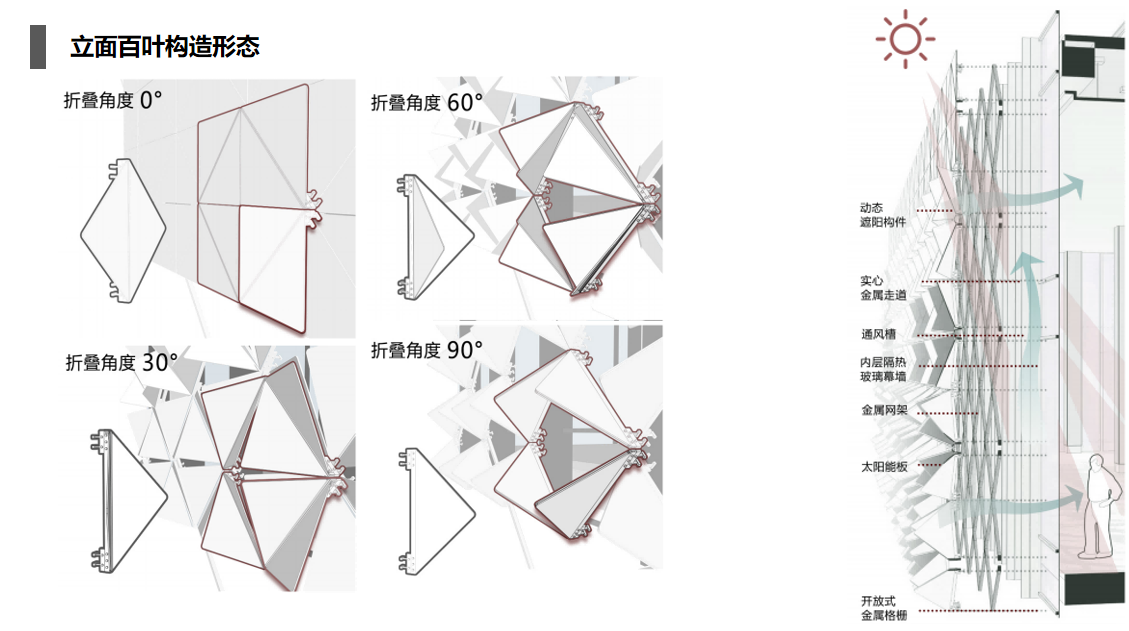 立面百叶构造形态

折叠角度 0°

折叠角度 60°

折叠角度 30°

折叠角度 90°

动态
遮阳构件

实心
金属走道

通风槽

内层隔热
玻璃幕墙

金属网架

太阳能板

开放式
金属格栅