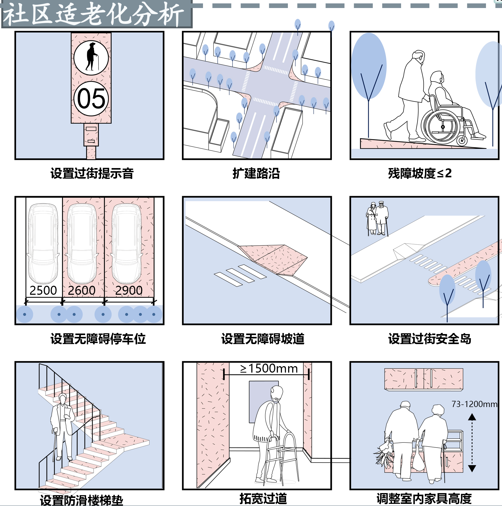 社区适老化分析

05

设置过街提示音

扩建路沿

残障坡度≤2

2500 2600 2900

设置无障碍停车位

设置无障碍坡道

设置过街安全岛

设置防滑楼梯垫

≥1500mm

拓宽过道

73-1200mm

调整室内家具高度