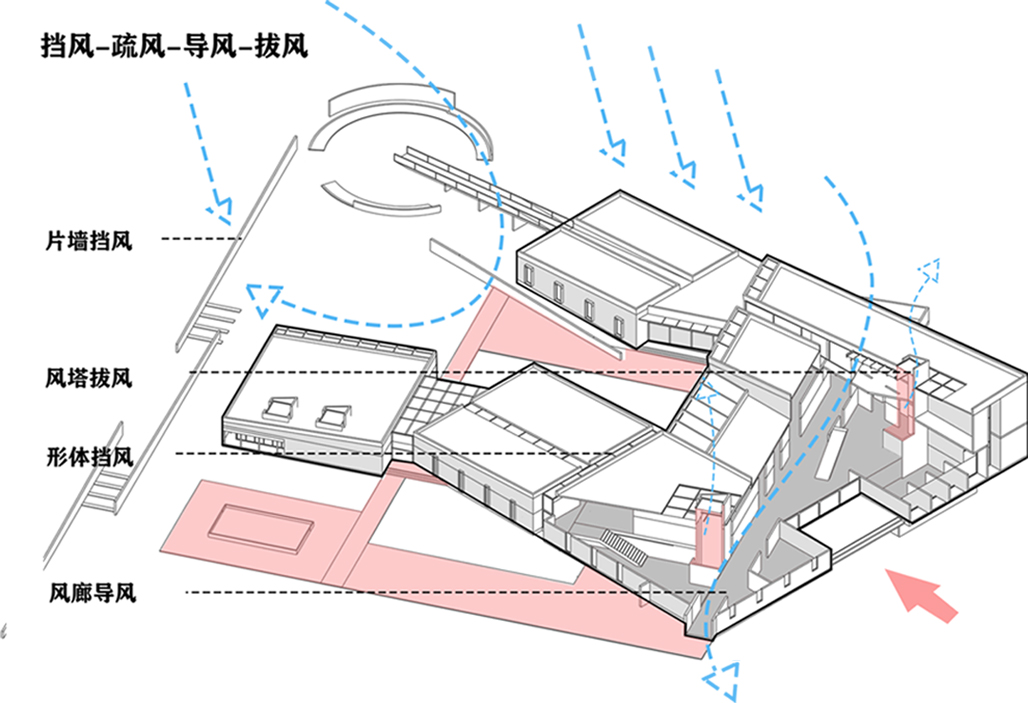 挡风-疏风-导风-拔风

片墙挡风

风塔拔风

形体挡风

风廊导风