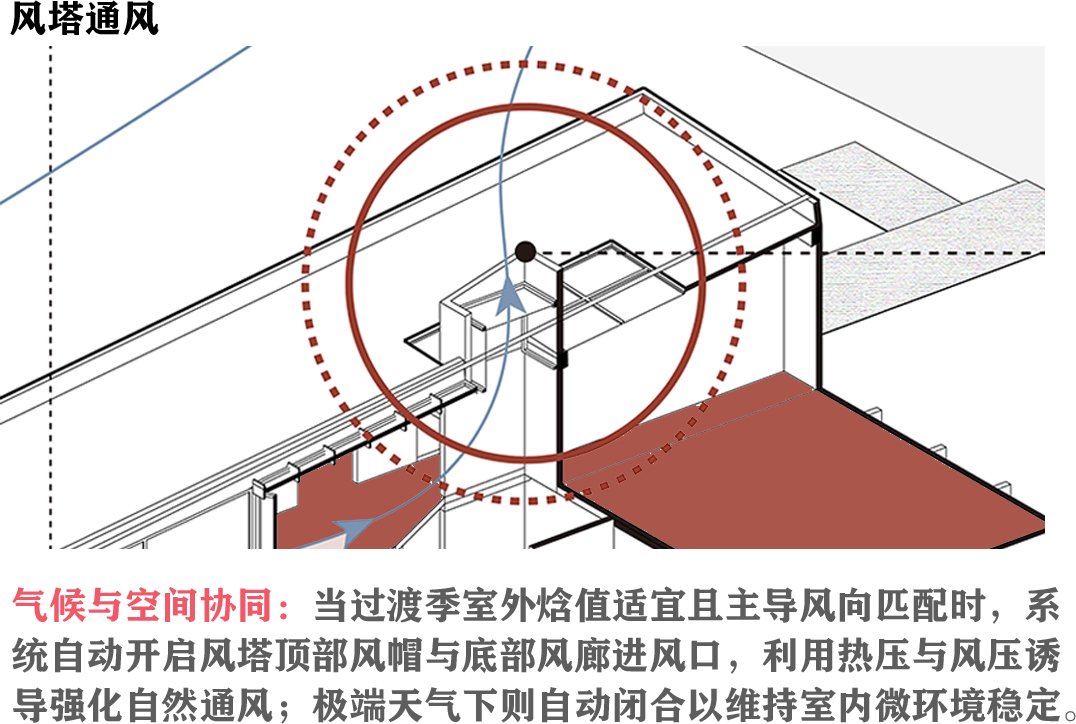 风塔通风

气候与空间协同：当过渡季室外焓值适宜且主导风向匹配时，系统自动开启风塔顶部风帽与底部风廊进风口，利用热压与风压诱导强化自然通风；极端天气下则自动闭合以维持室内微环境稳定。