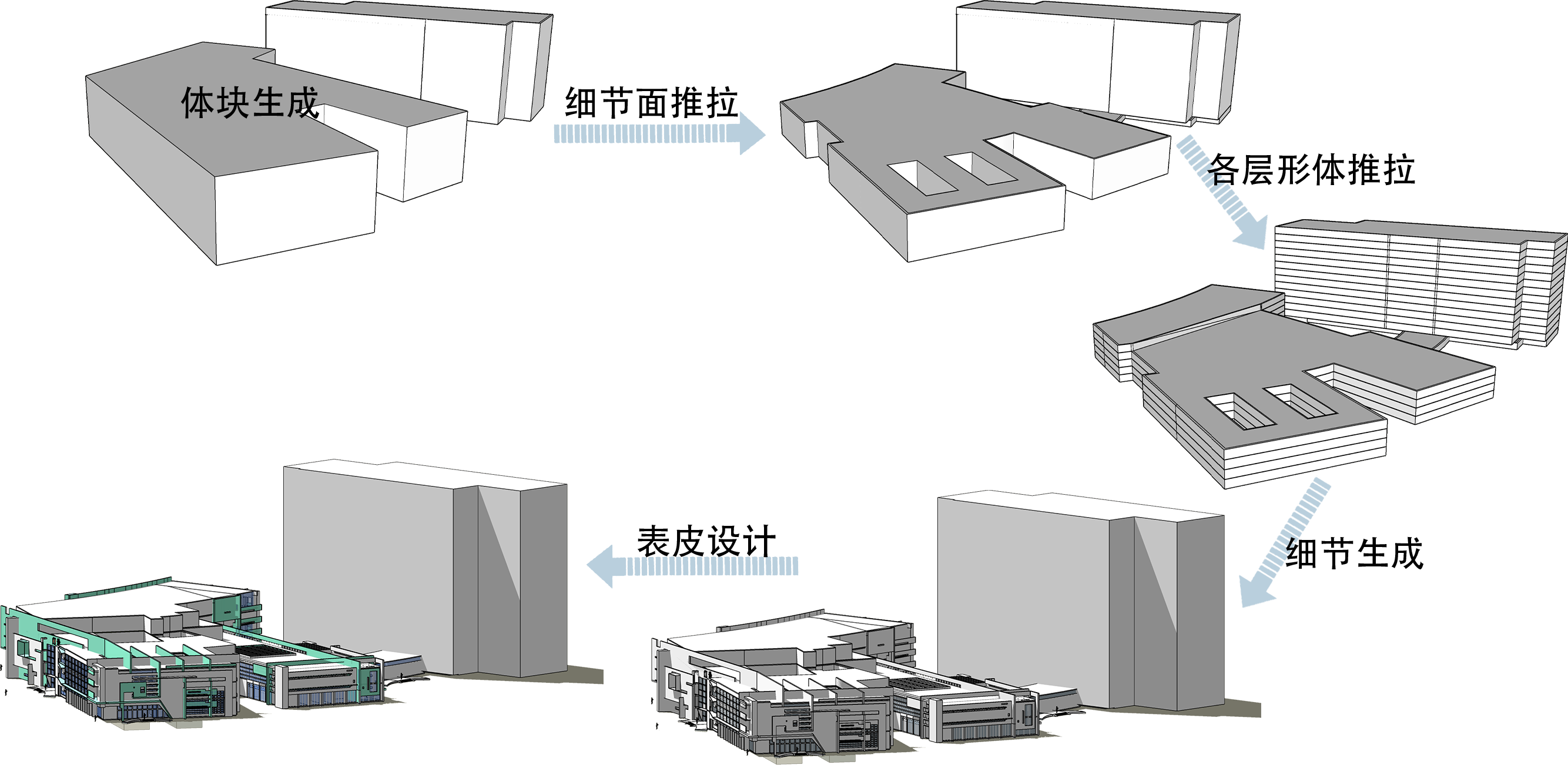 体块生成

细节面推拉

各层形体推拉

细节生成

表皮设计