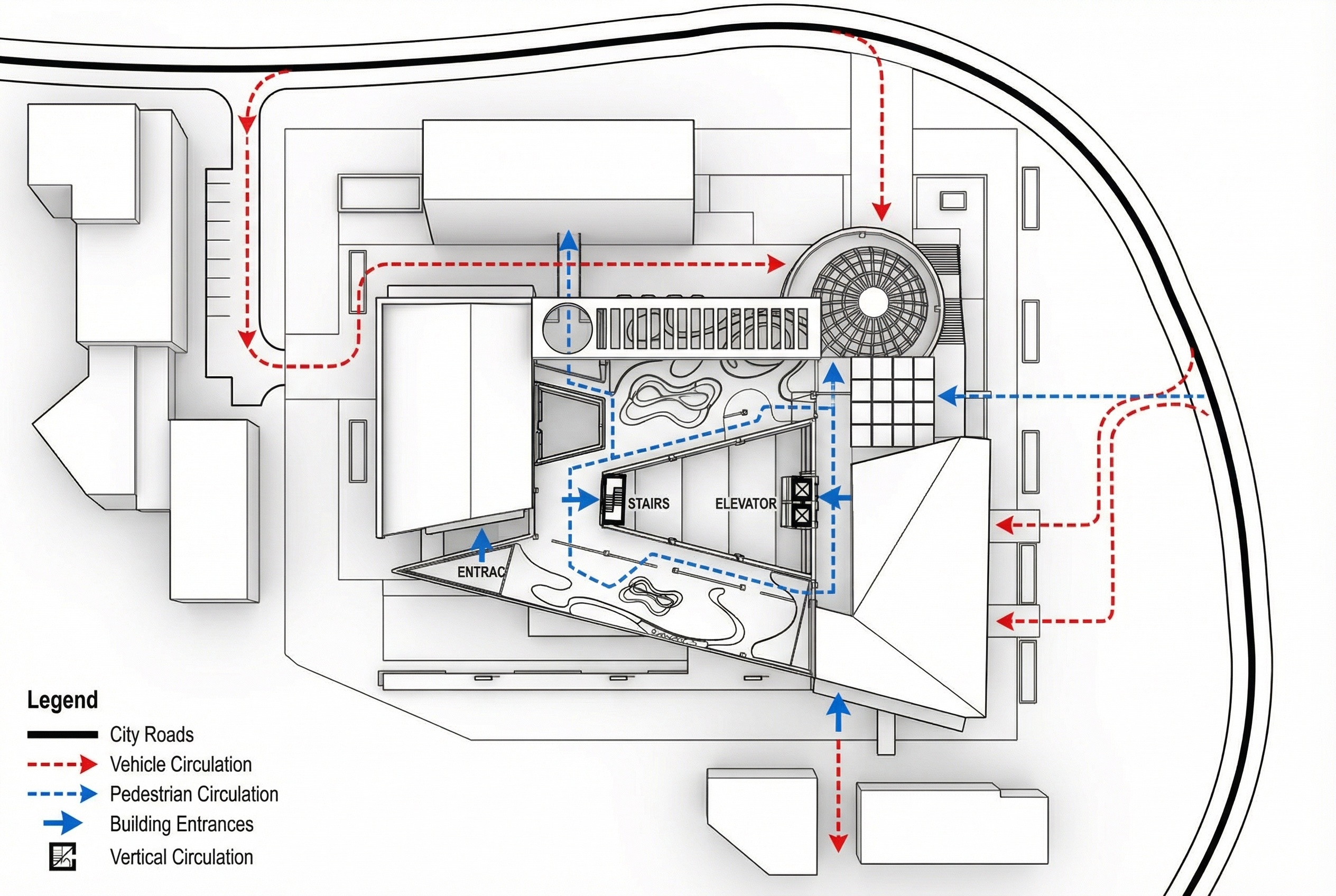 STAIRS

ELEVATOR

ENTRAC

Legend

City Roads

Vehicle Circulation

Pedestrian Circulation

Building Entrances

Vertical Circulation